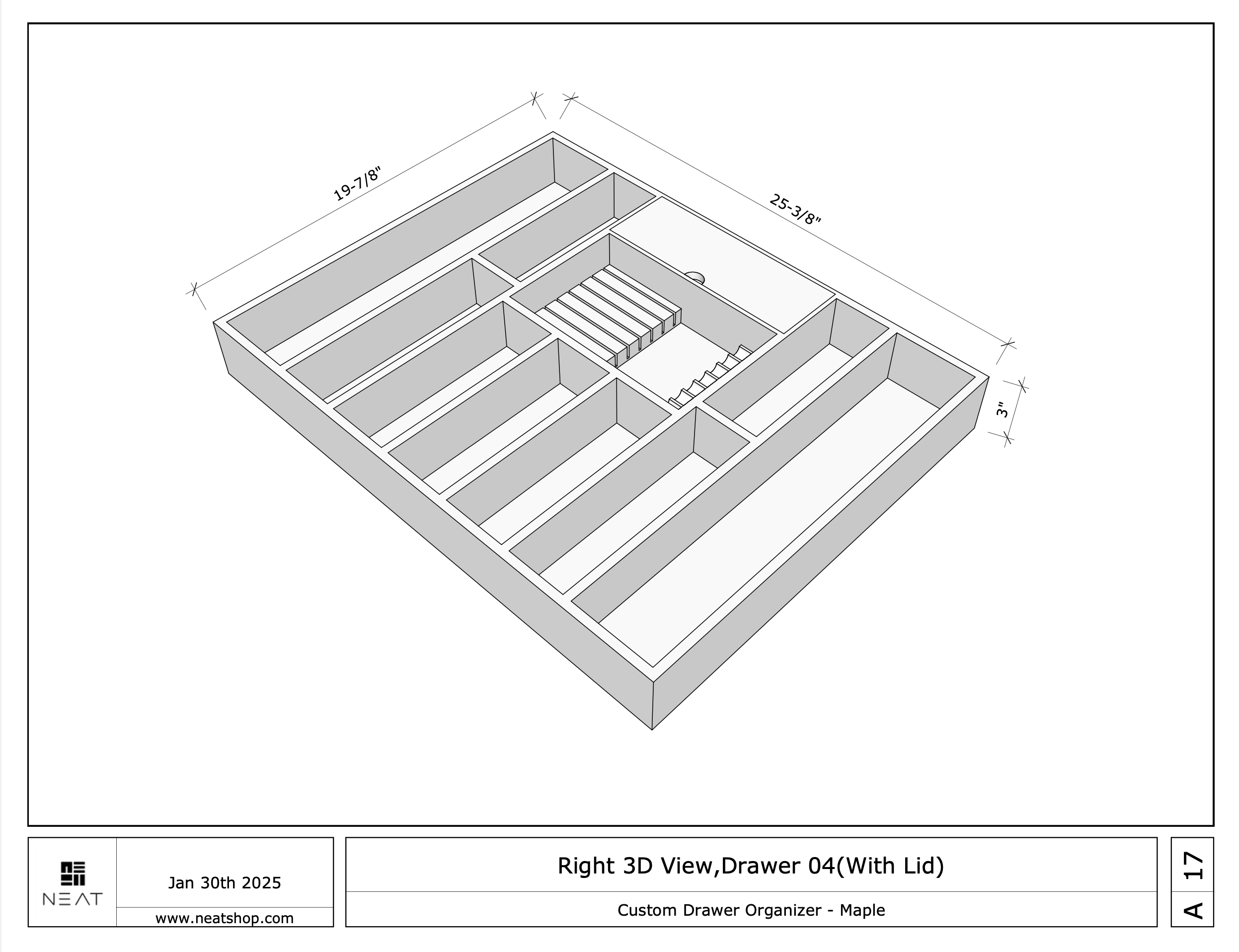 19-7/8"

25-3/8"

3"

NEAT

Jan 30th 2025

www.neatshop.com

Right 3D View,Drawer 04(With Lid)

Custom Drawer Organizer - Maple

A 17